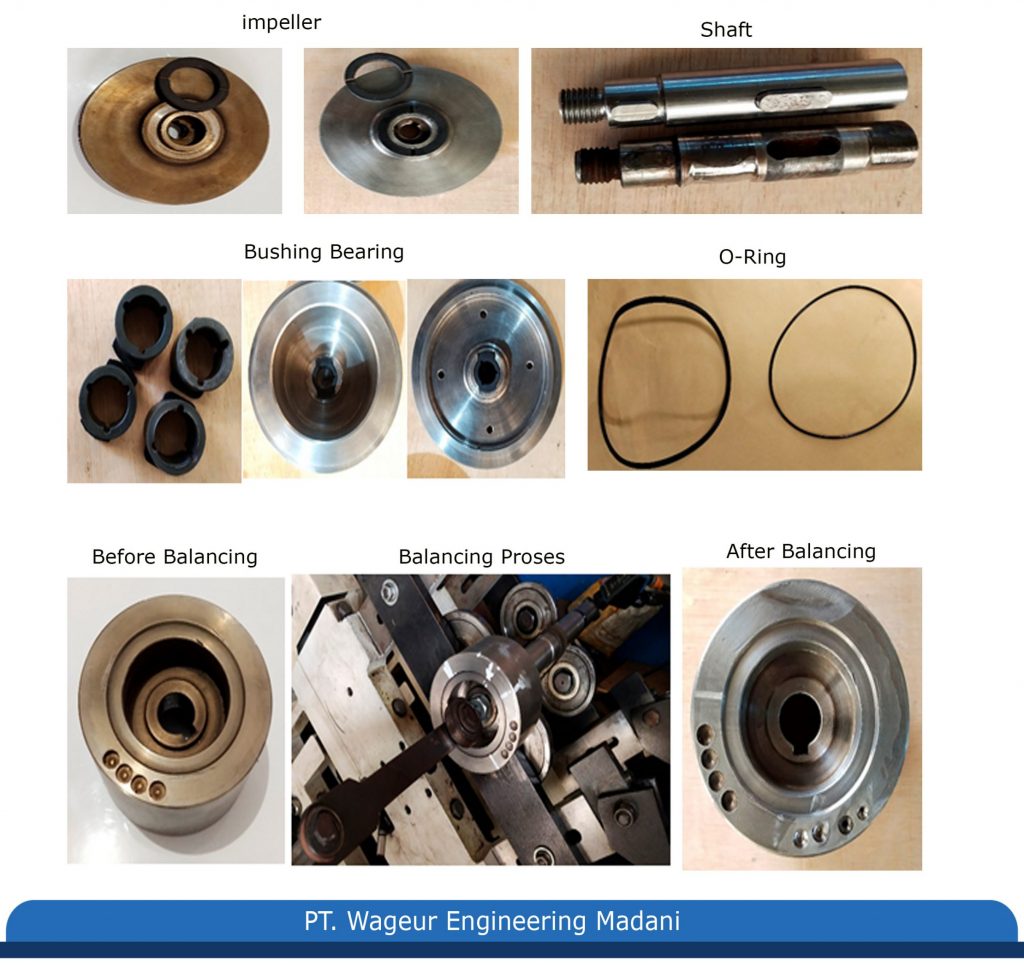 impeller

Shaft

Bushing Bearing

O-Ring

Before Balancing

Balancing Proses

After Balancing

PT. Wageur Engineering Madani